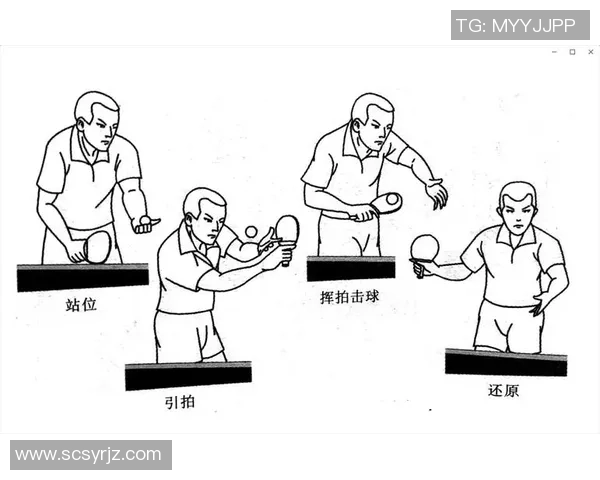 TG: MYYJJPP

站位

引拍

挥拍击球

还原

www.scsyrjz.com